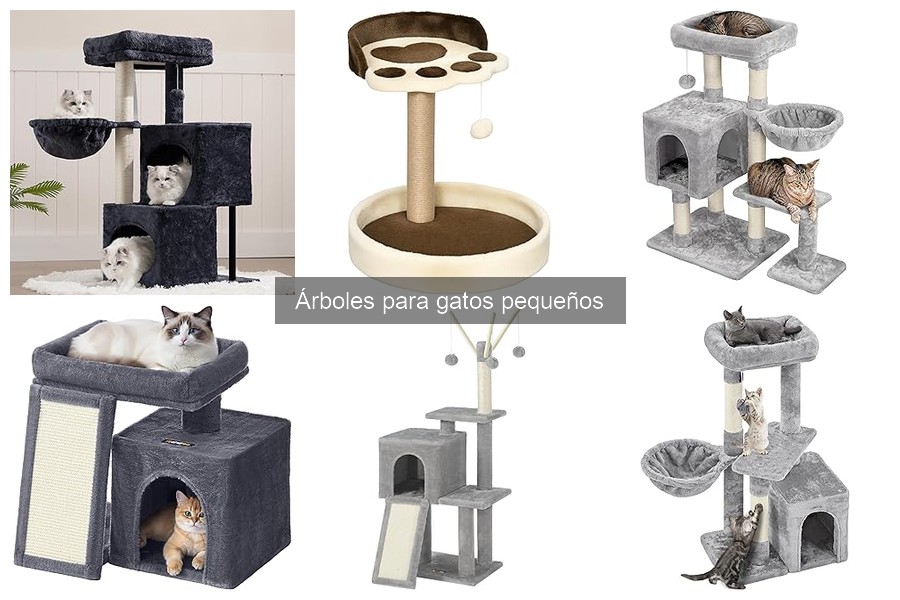 Árboles para gatos pequeños