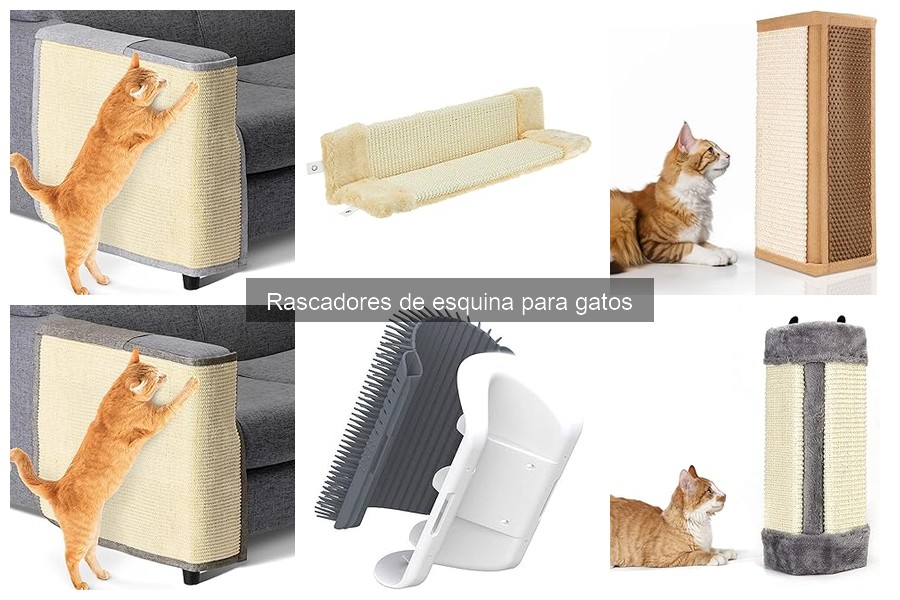 Rascadores de esquina para gatos