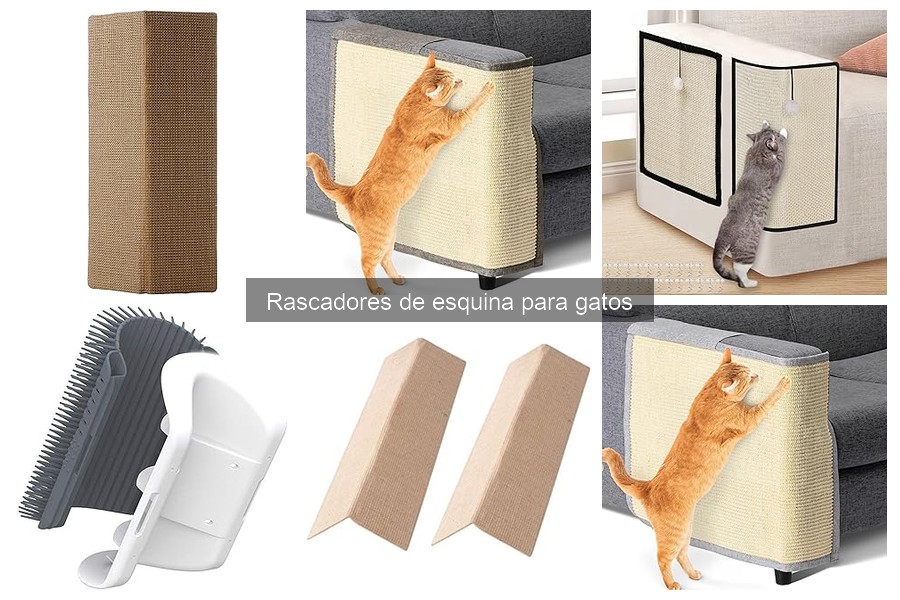 Rascadores de esquina para gatos