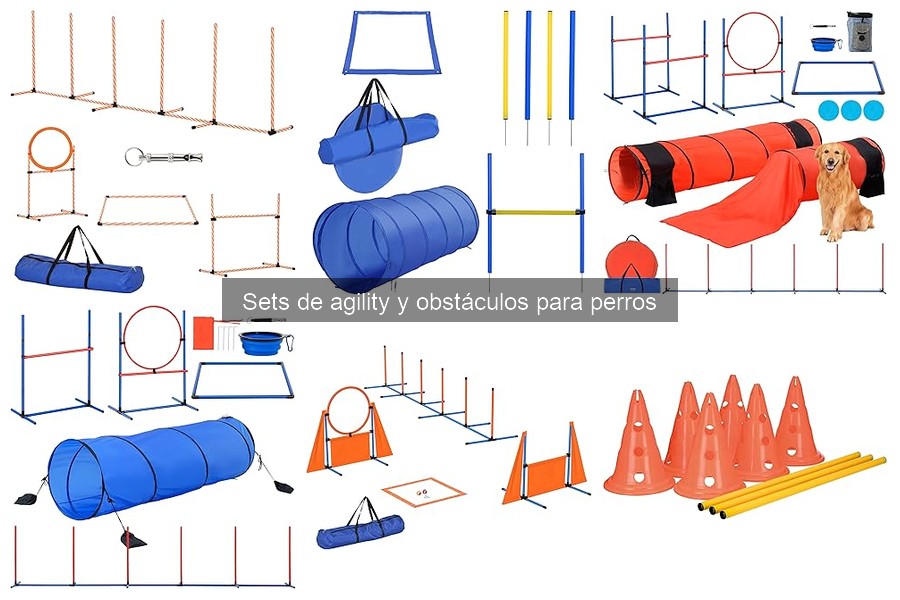 Sets de agility y obstáculos para perros